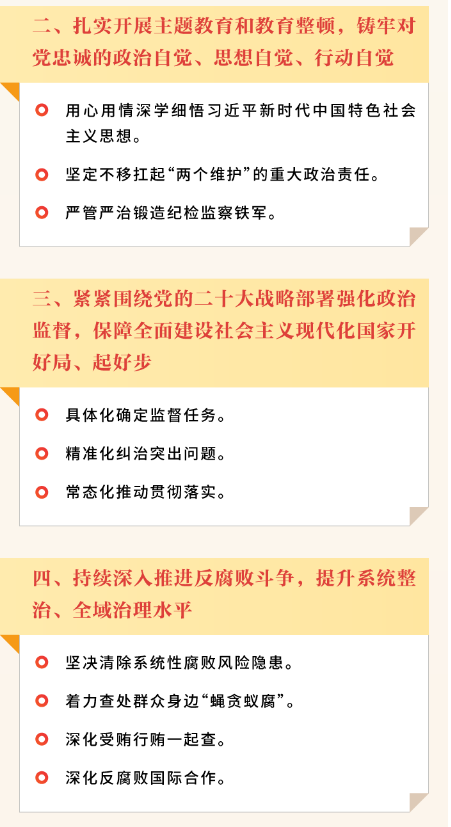 二、扎实开展主题教育和教育整顿，铸牢对党忠诚的政治自觉、思想自觉、行动自觉

用心用情深学细悟习近平新时代中国特色社会主义思想。

坚定不移扛起“两个维护”的重大政治责任。

严管严治锻造纪检监察铁军。

三、紧紧围绕党的二十大战略部署强化政治监督，保障全面建设社会主义现代化国家开好局、起好步

具体化确定监督任务。

精准化纠治突出问题。

常态化推动贯彻落实。

四、持续深入推进反腐败斗争，提升系统整治、全域治理水平

坚决清除系统性腐败风险隐患。

着力查处群众身边“蝇贪蚁腐”。

深化受贿行贿一起查。

深化反腐败国际合作。